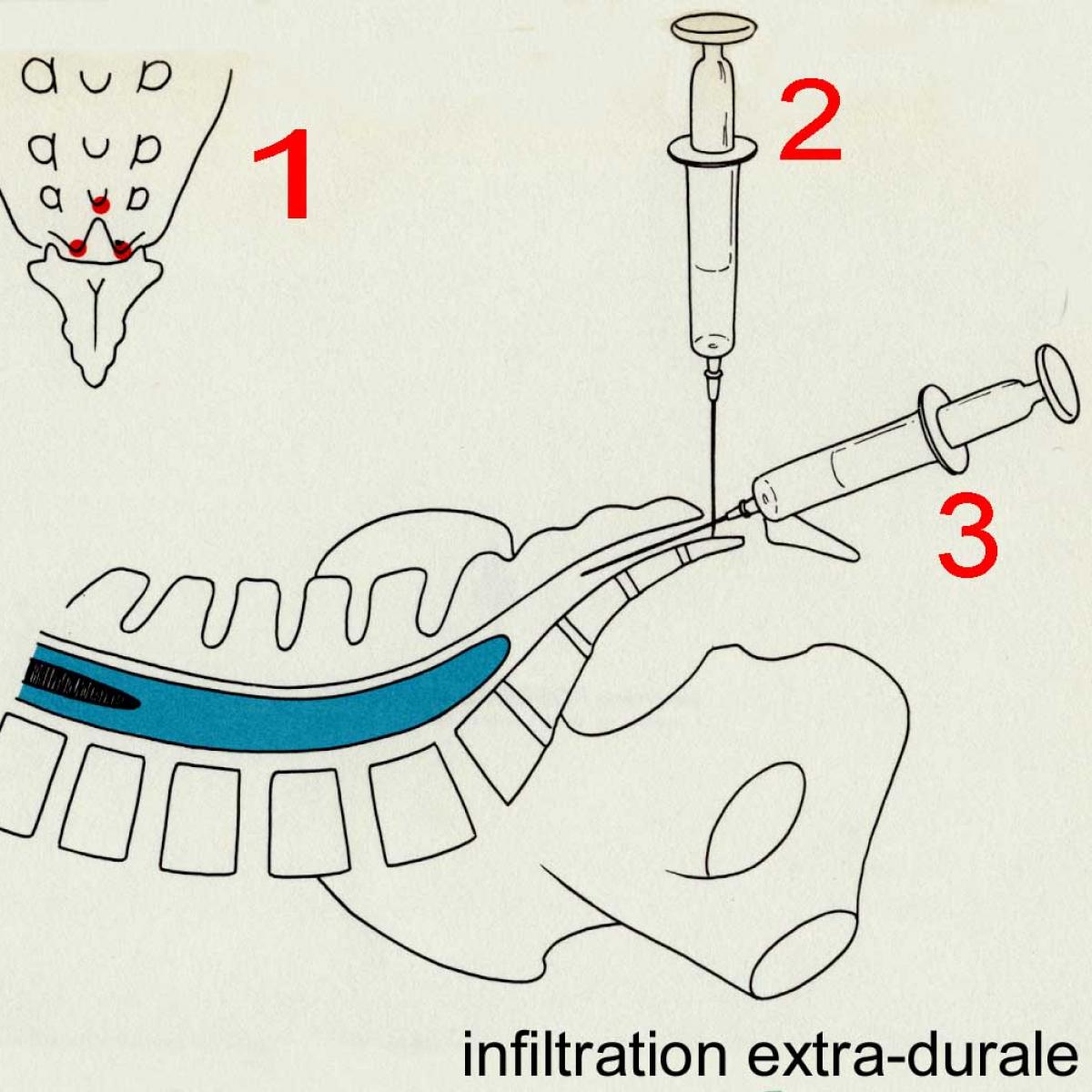 1

2

3

infiltration extra-durale