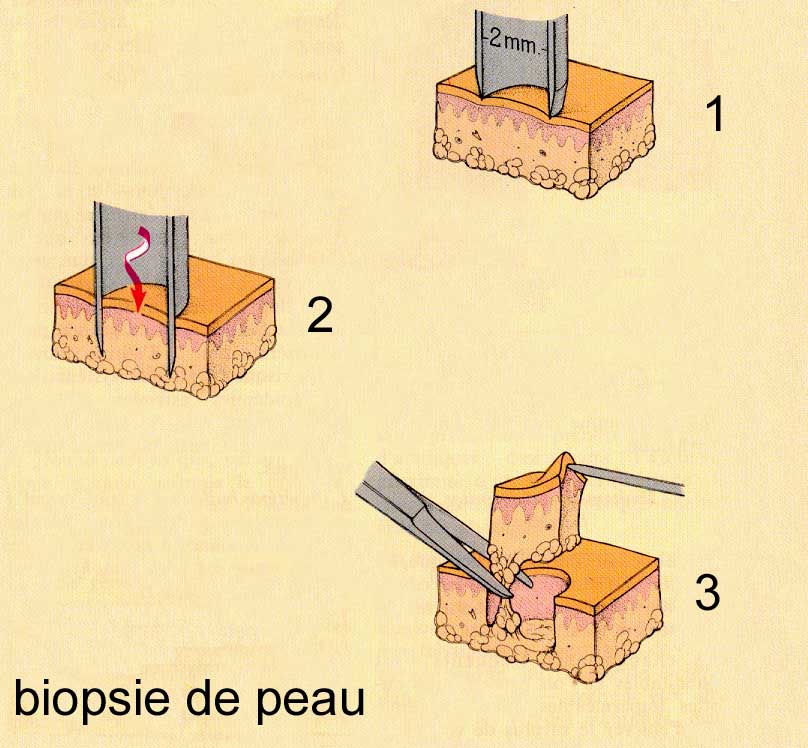 2 mm.

1

2

3

biopsie de peau