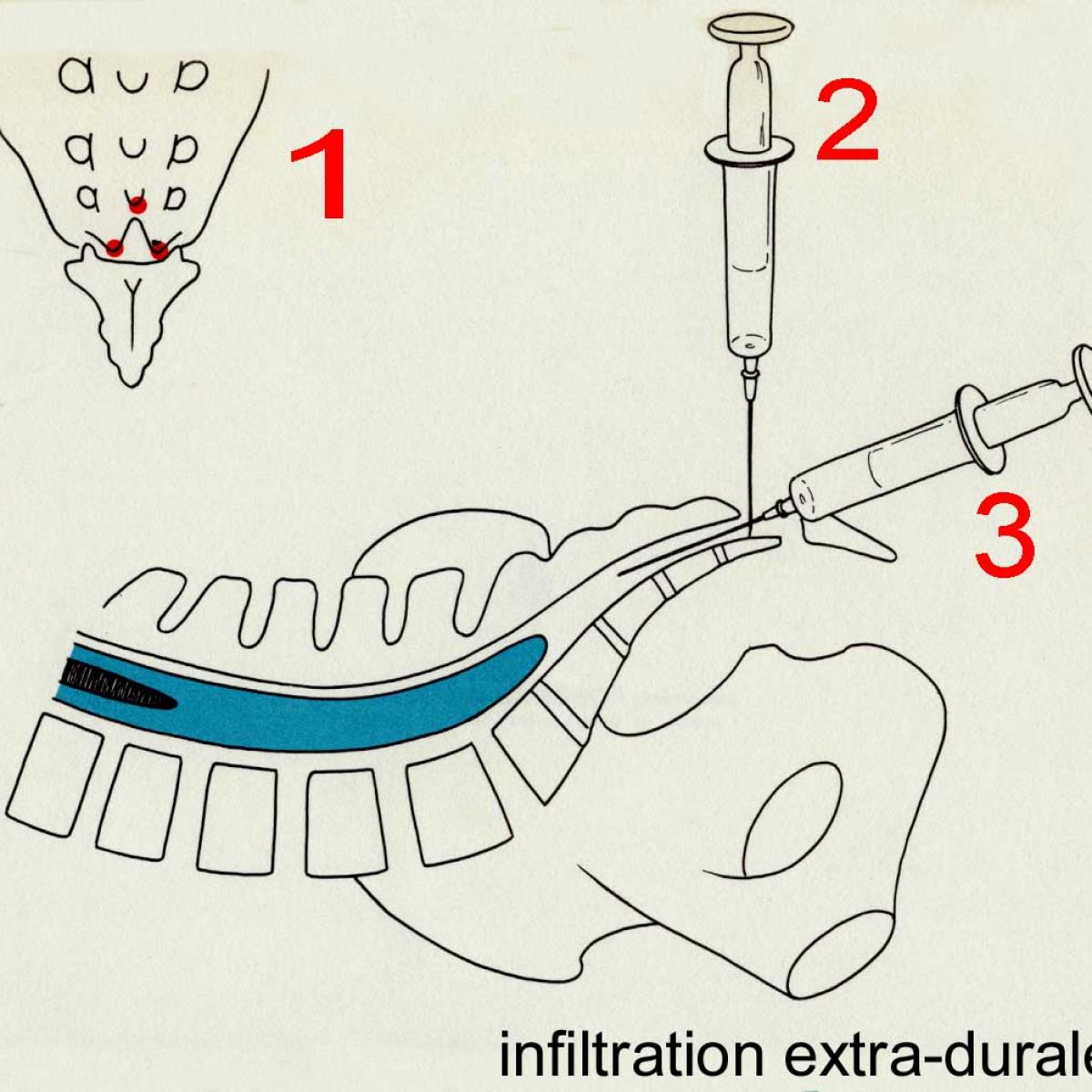 1

2

3

infiltration extra-durale