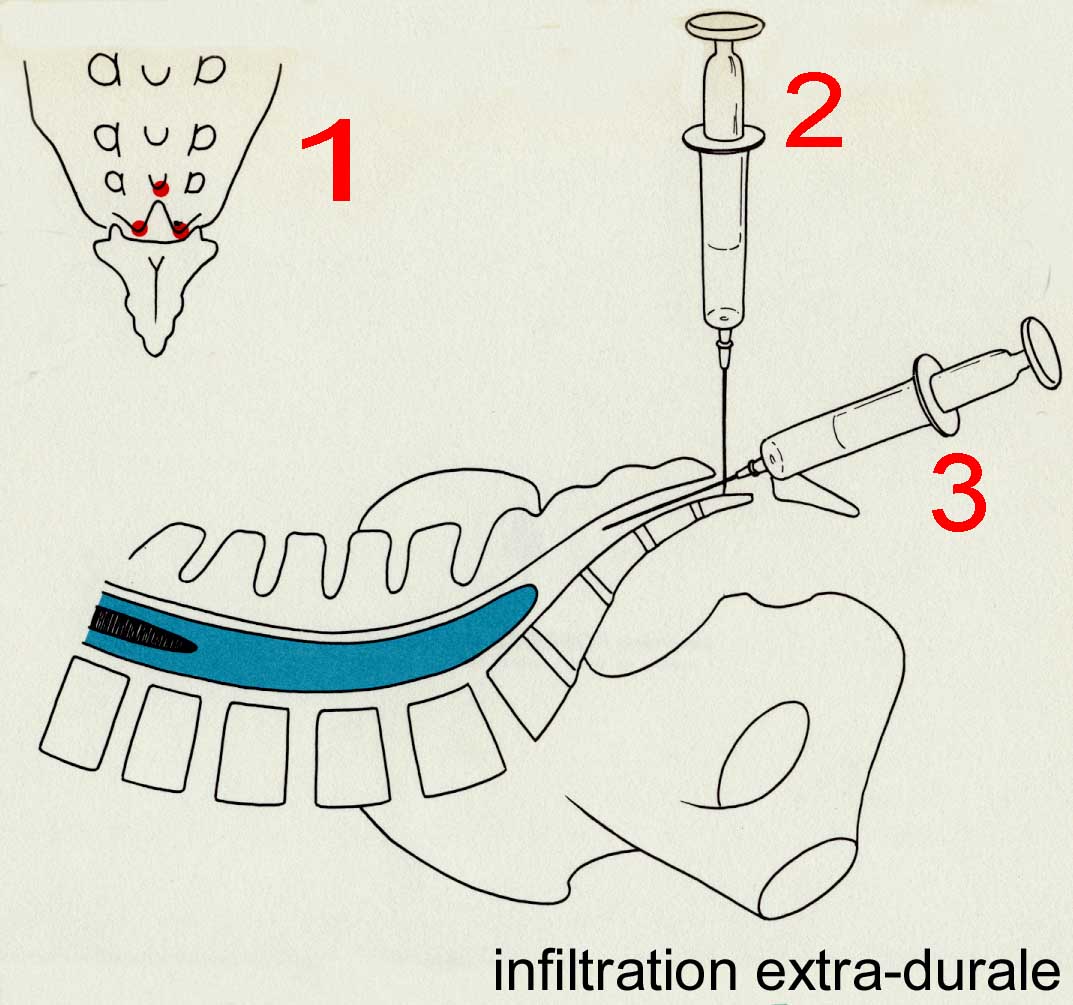 1

2

3

infiltration extra-durale